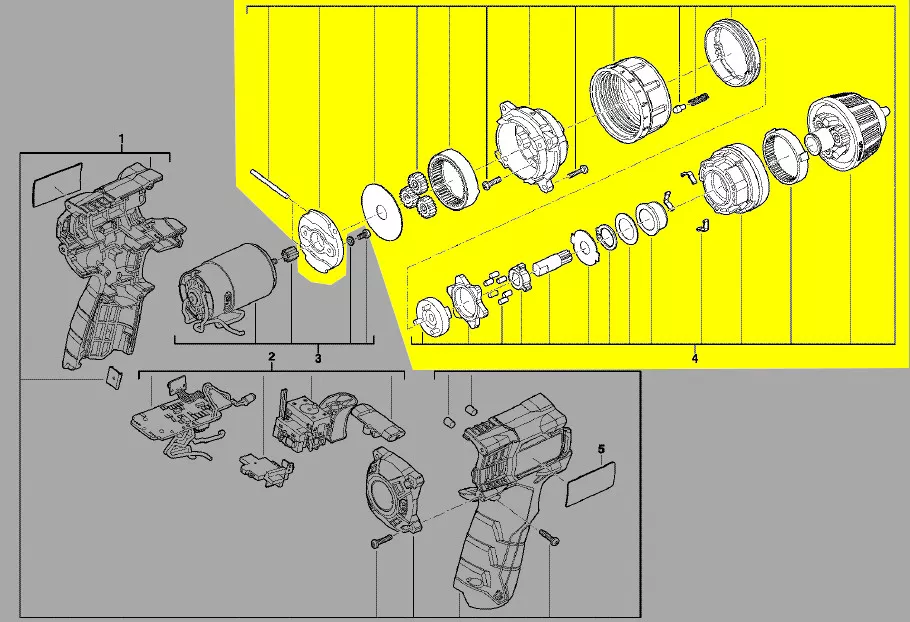 1

2

3

4

5